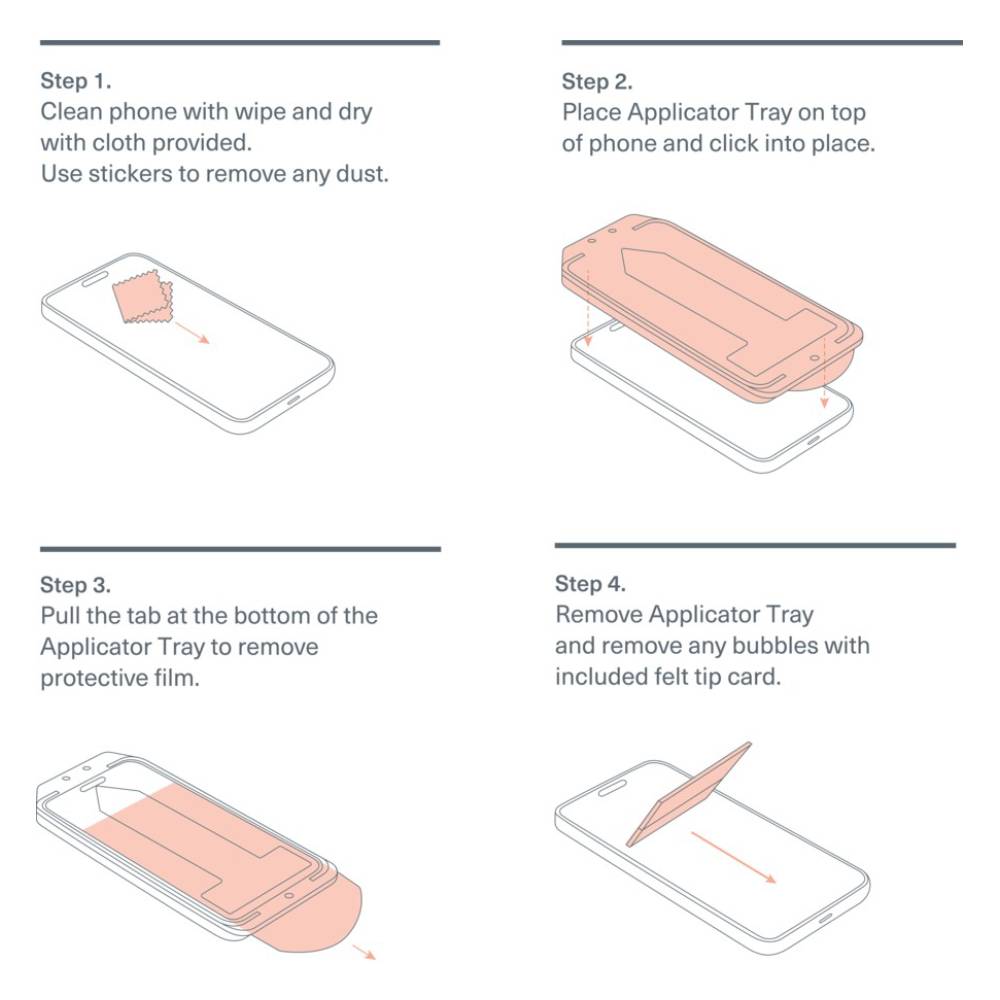 Step 1.
Clean phone with wipe and dry with cloth provided.
Use stickers to remove any dust.

Step 2.
Place Applicator Tray on top of phone and click into place.

Step 3.
Pull the tab at the bottom of the Applicator Tray to remove protective film.

Step 4.
Remove Applicator Tray and remove any bubbles with included felt tip card.